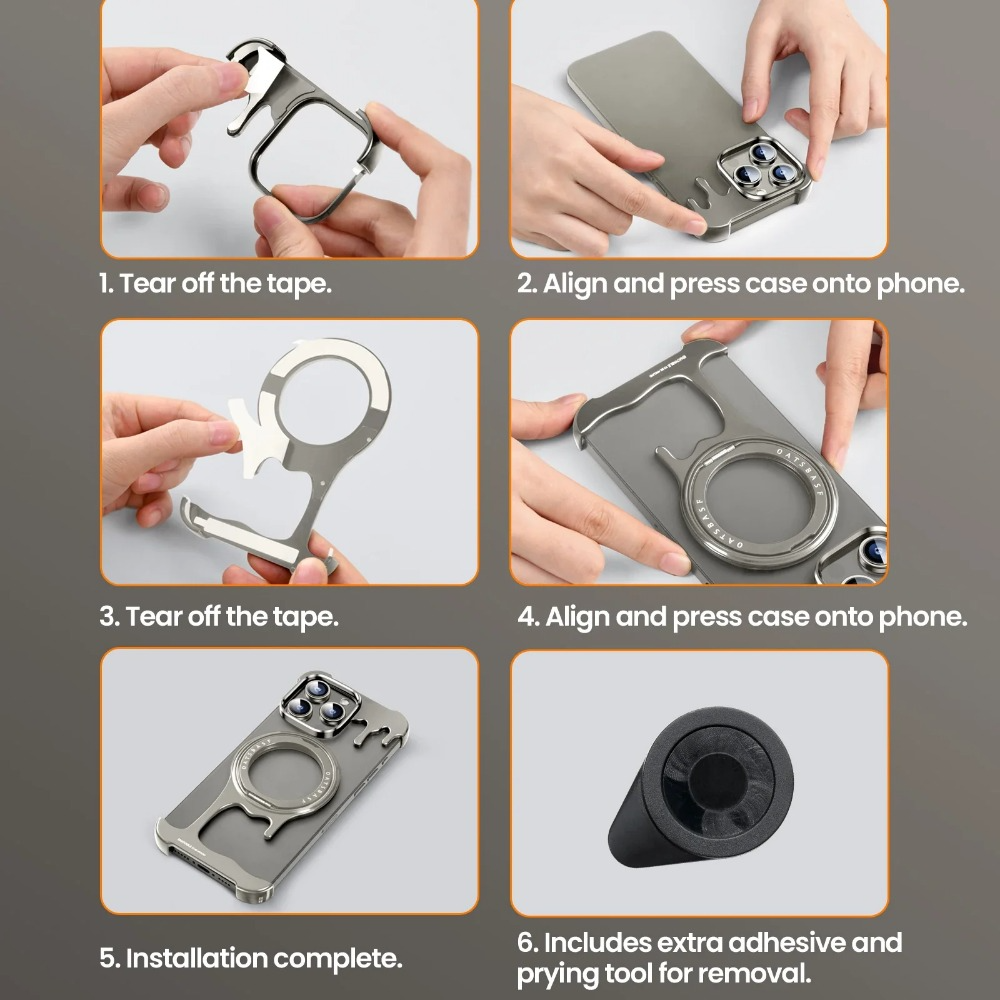 1. Tear off the tape.

2. Align and press case onto phone.

3. Tear off the tape.

OATSBASF

OATSBASF

4. Align and press case onto phone.

OATSBASF

5. Installation complete.

6. Includes extra adhesive and prying tool for removal.